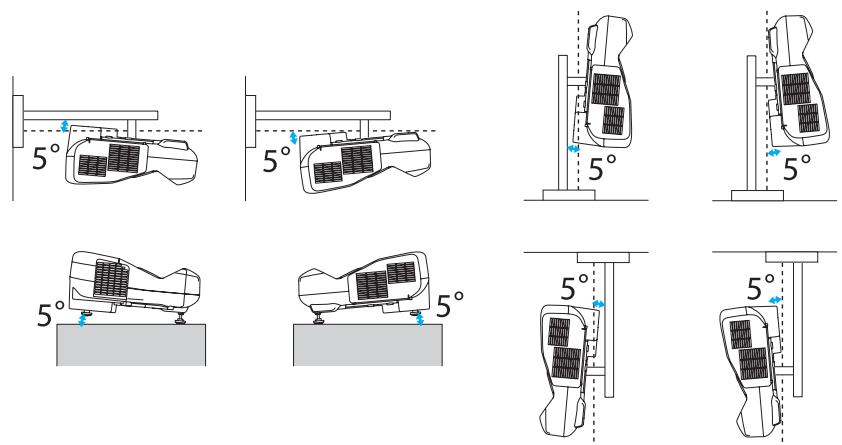 5°

5°

5°

5°

5°

5°

5°

5°