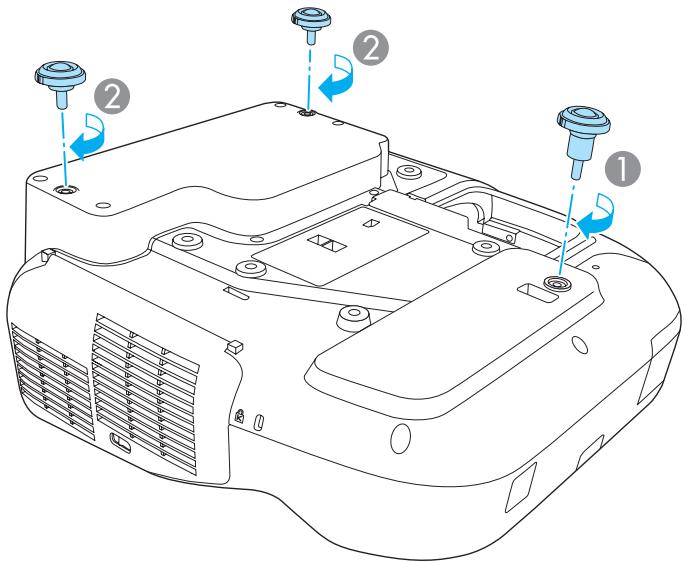 2
2
1