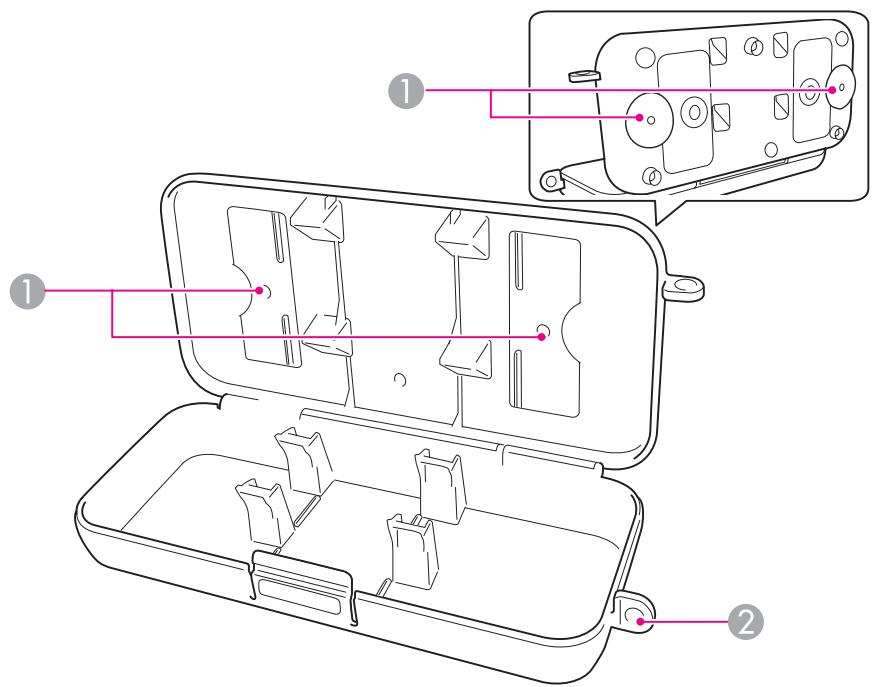 1
1
2