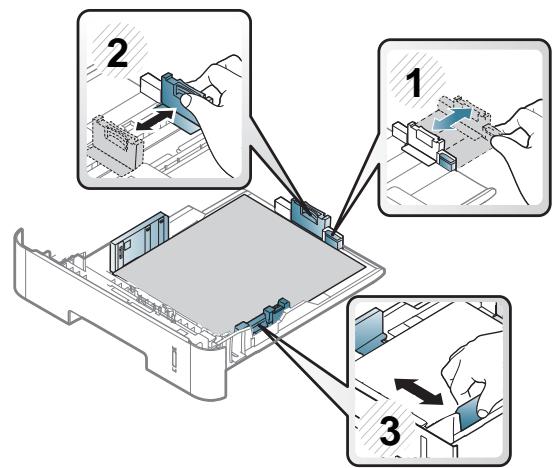 2

1

3