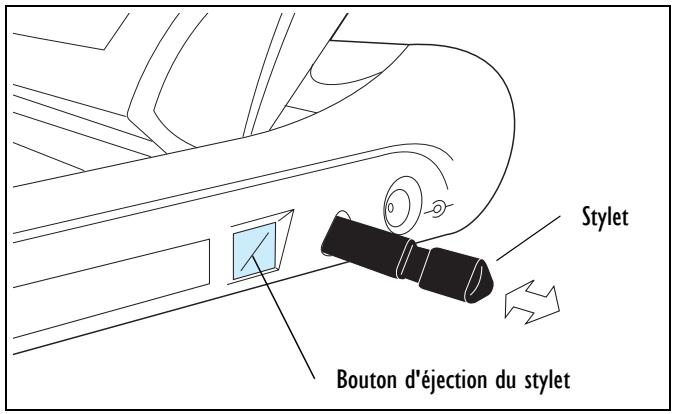 Stylet

Bouton d'éjection du stylet