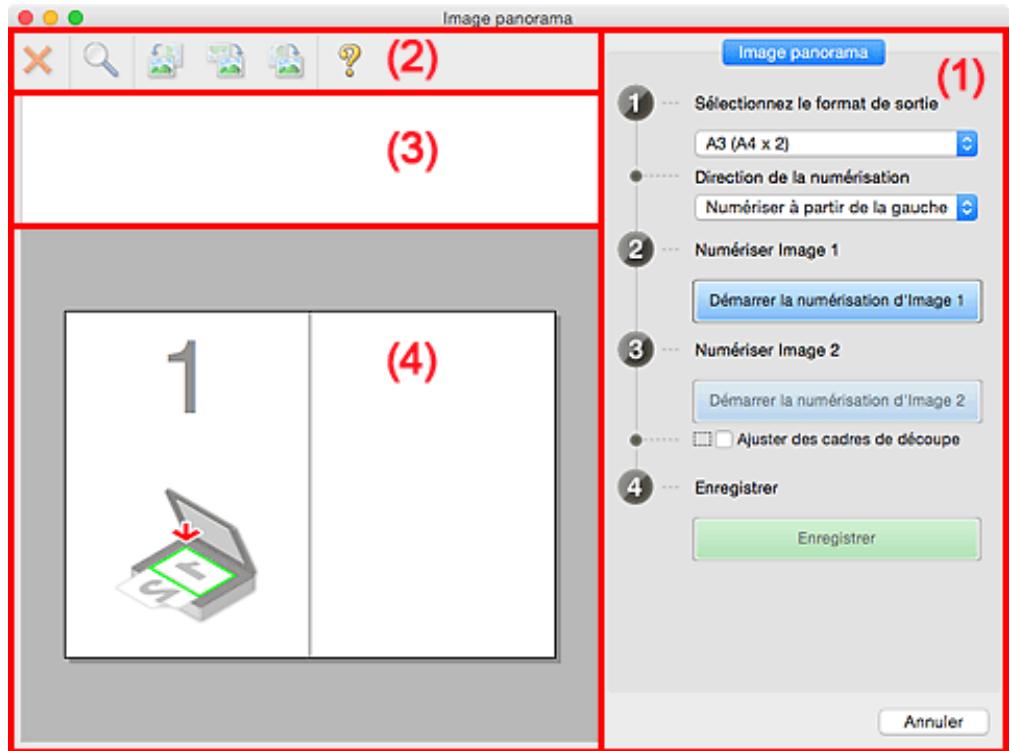 Image panorama

(2)

(3)

1

(4)

Image panorama

(1)

1 Sélectionnez le format de sortie

A3 (A4 x 2)

Direction de la numérisation

Numériser à partir de la gauche

2 Numériser Image 1

Démarrer la numérisation d'Image 1

3 Numériser Image 2

Démarrer la numérisation d'Image 2

Ajuster des cadres de découpe

4 Enregistrer

Enregistrer

Annuler