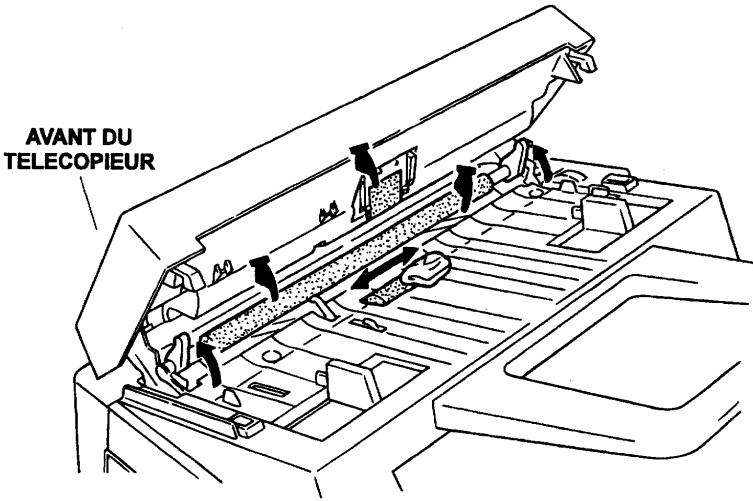 AVANT DU TELECOPIEUR