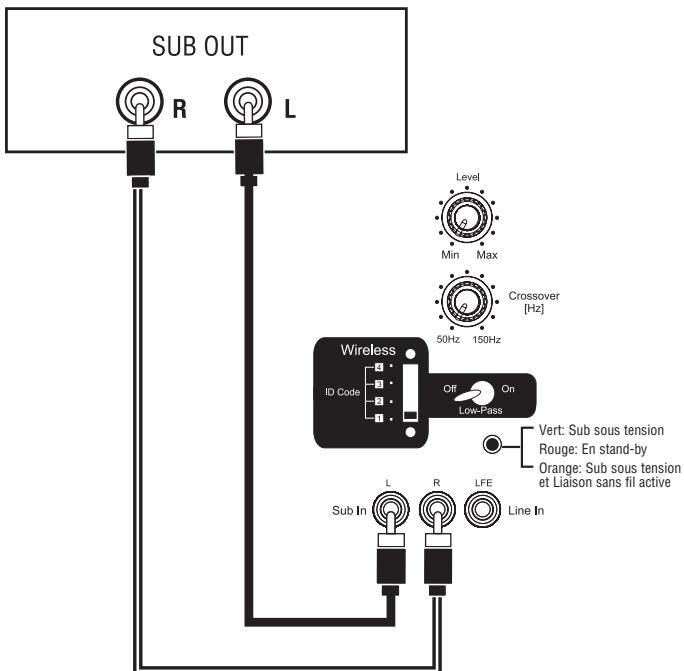 SUB OUT

R

L

Level

Min Max

Crossover [Hz]

50Hz 150Hz

Wireless

ID Code

4

3

2

1

Off On

Low-Pass

Vert: Sub sous tension

Rouge: En stand-by

Orange: Sub sous tension et Liaison sans fil active

L R LFE

Sub In

Line In