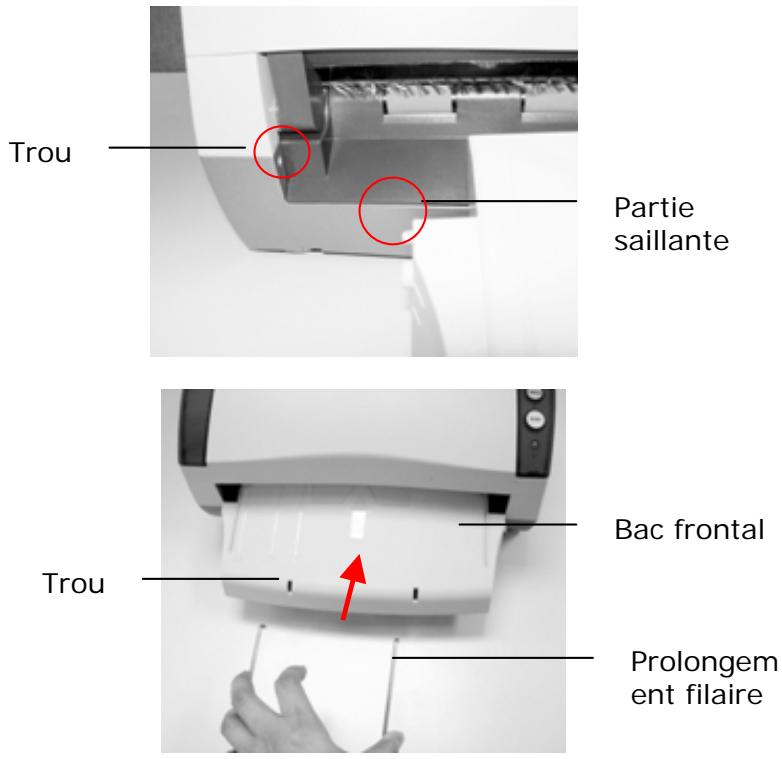 Trou

Partie saillante

Bac frontal

Trou

Prolongem ent filaire