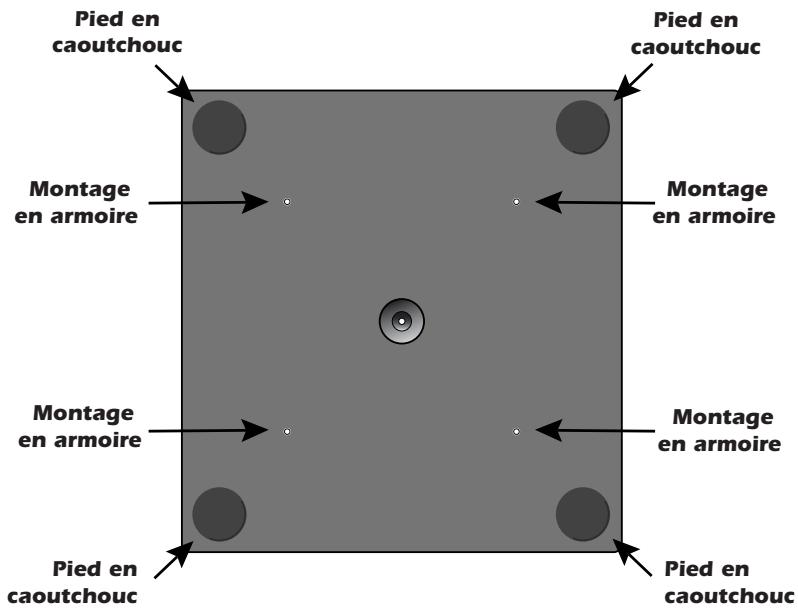 Pied en caoutchouc

Pied en caoutchouc

Montage en armoire

Montage en armoire

Montage en armoire

Montage en armoire

Pied en caoutchouc

Pied en caoutchouc