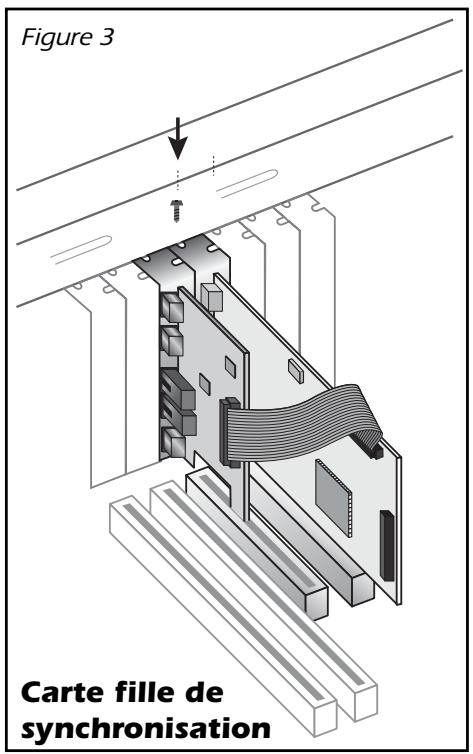 Figure 3

Carte fille de synchronisation