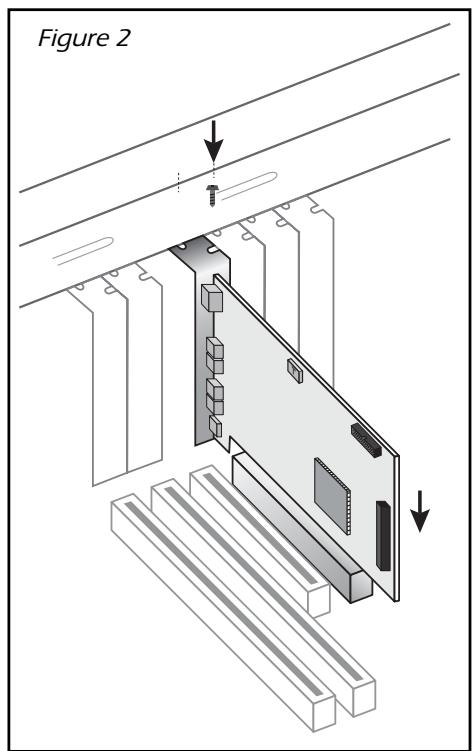 Figure 2