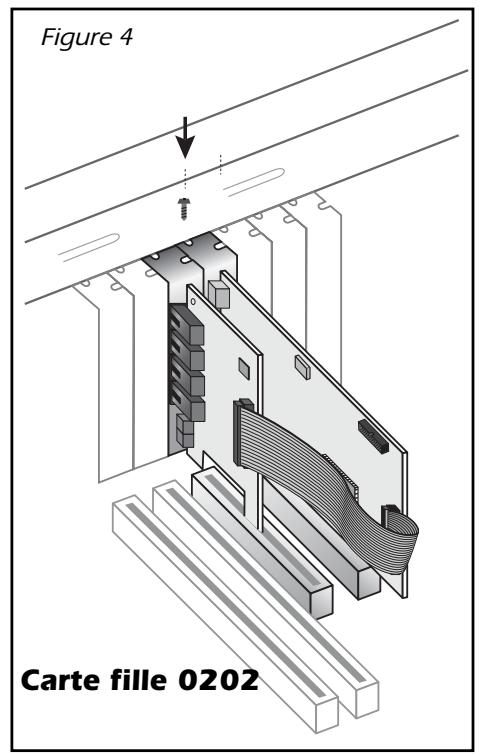 Figure 4

Carte fille 0202