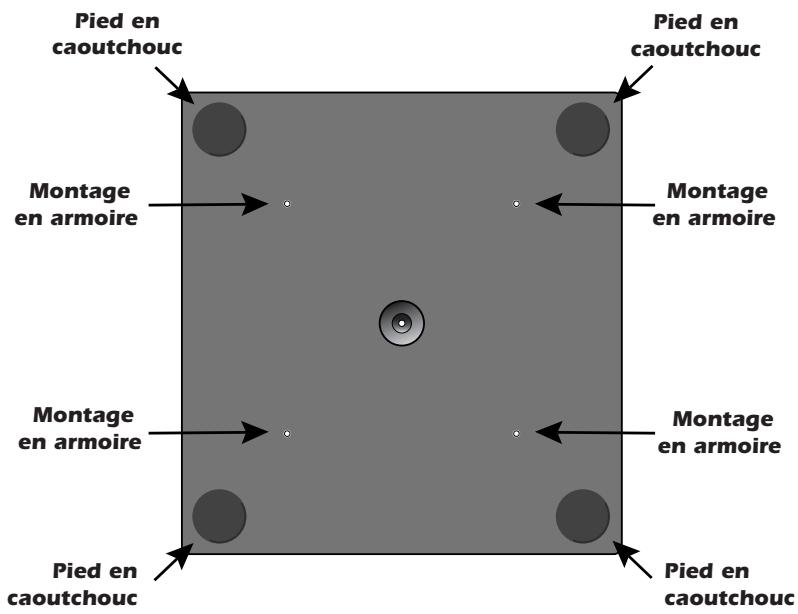 Pied en caoutchouc

Pied en caoutchouc

Montage en armoire

Montage en armoire

Montage en armoire

Montage en armoire

Pied en caoutchouc

Pied en caoutchouc