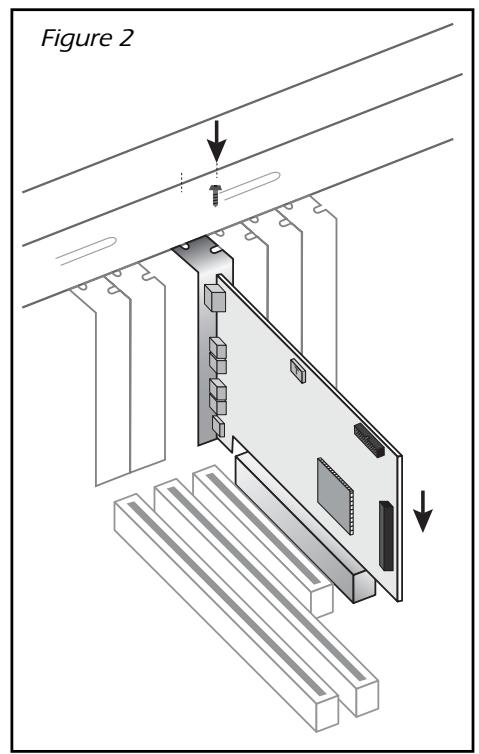 Figure 2