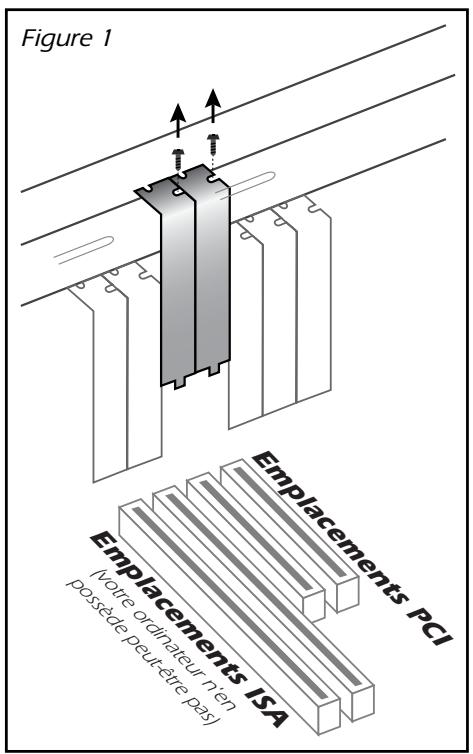 Figure 1

Emplacements PCI

Emplacements ISA
(votre ordinateur n'en possède peut-être pas)