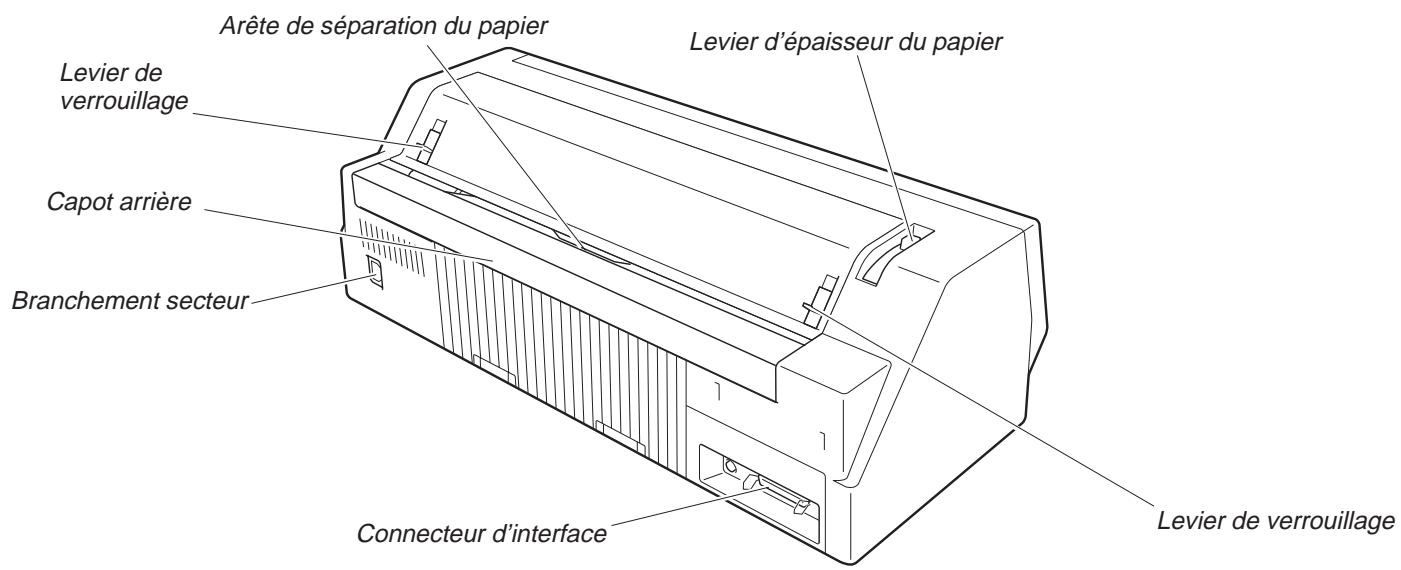 Arête de séparation du papier

Levier d'épaisseur du papier

Levier de verrouillage

Capot arrière

Branchement secteur

Connecteur d'interface

Levier de verrouillage