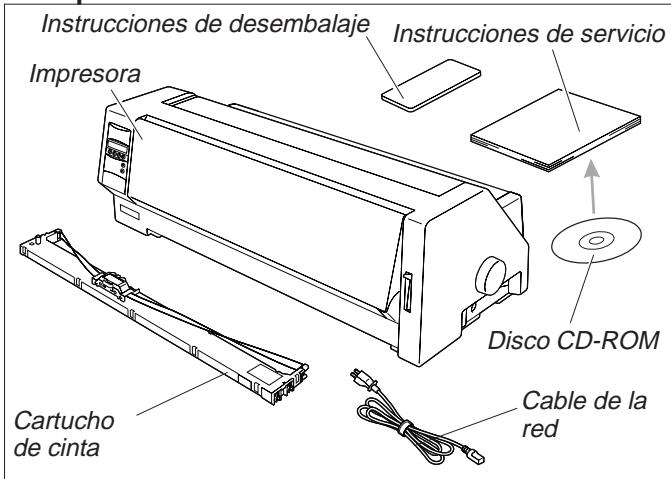 Instrucciones de desembalaje
Instrucciones de servicio
Impresora
Disco CD-ROM
Cartucho de cinta
Cable de la red