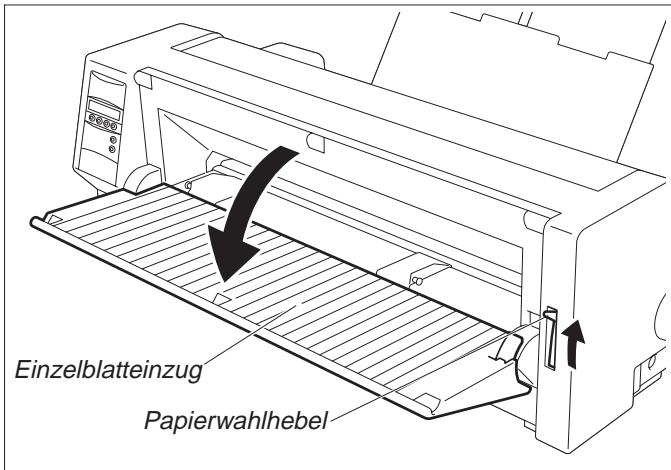 Einzelblatteinzug

Papierwahlhebel