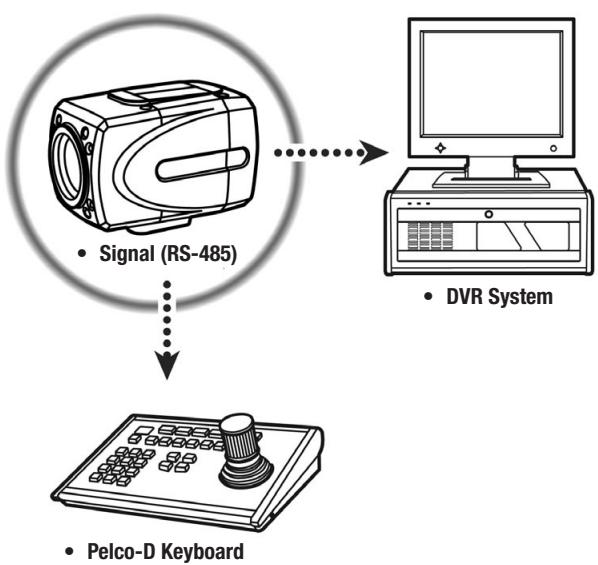 • Signal (RS-485)

• DVR System

• Pelco-D Keyboard