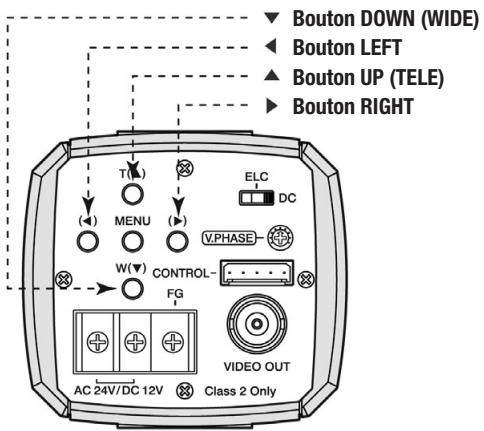 ▼ Bouton DOWN (WIDE)
◀ Bouton LEFT
▲ Bouton UP (TELE)
▶ Bouton RIGHT

T(▲)

ELC

DC

(◀)

MENU

(▶)

V.PHASE

W(▼)

CONTROL

FG

VIDEO OUT

AC 24V/DC 12V

Class 2 Only