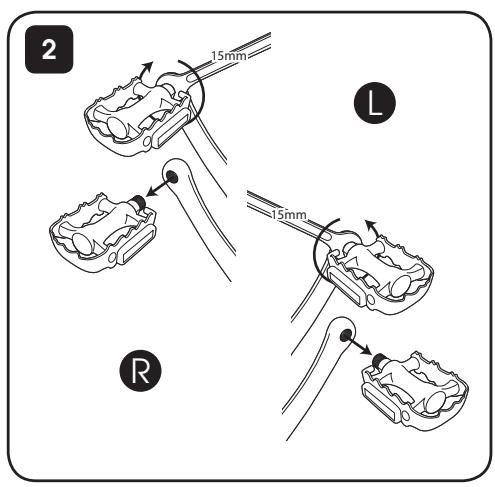 2

15mm

L

15mm

R