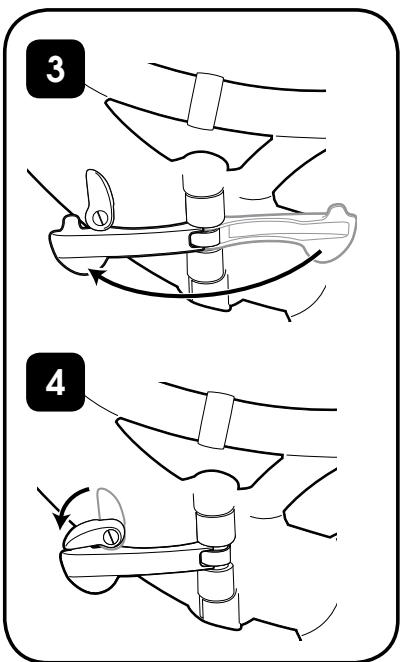 3

4