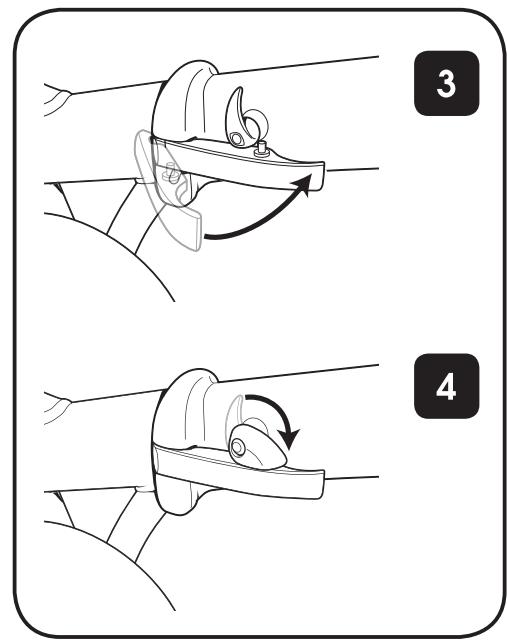 3

4