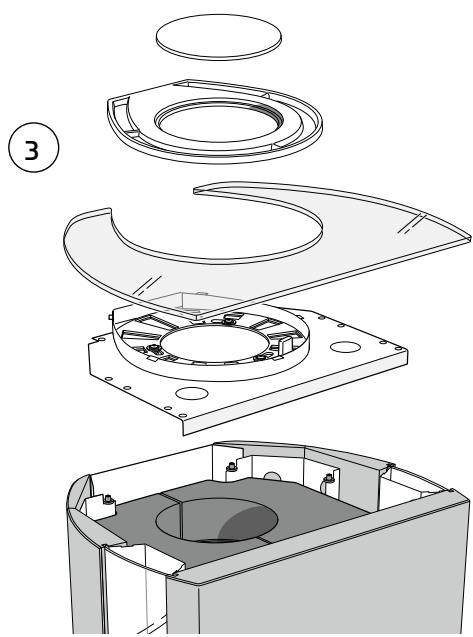 3