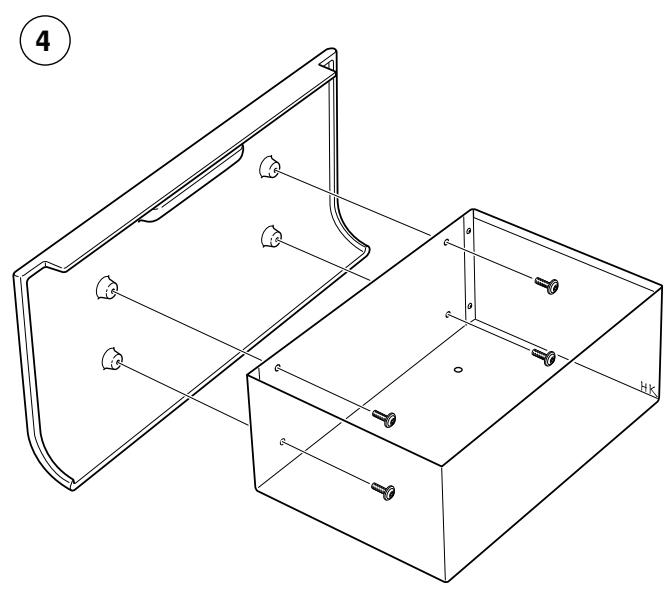 4

HK