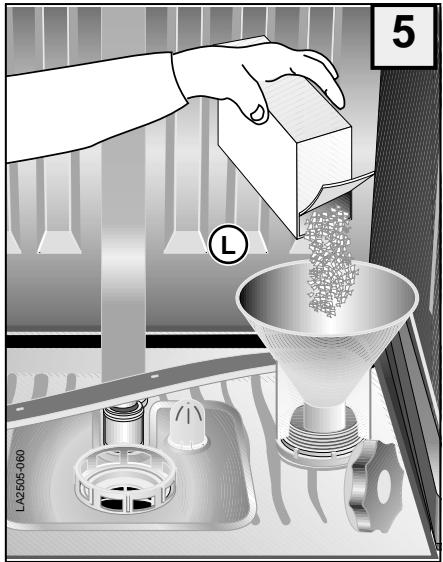 5

L

LA2505-060