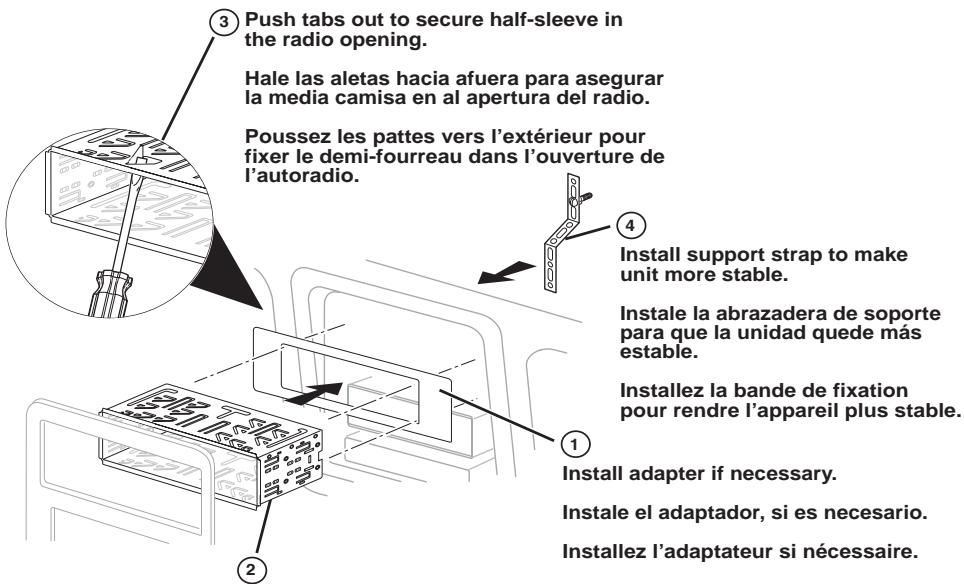 3 Push tabs out to secure half-sleeve in the radio opening.

Hale las aletas hacia afuera para asegurar la media camisa en al apertura del radio.

Poussez les pattes vers l'extérieur pour fixer le demi-fourreau dans l'ouverture de l'autoradio.

4 Install support strap to make unit more stable.

Instale la abrazadera de soporte para que la unidad quede más estable.

Installez la bande de fixation pour rendre l'appareil plus stable.

1 Install adapter if necessary.

Instale el adaptador, si es necesario.

Installez l'adaptateur si nécessaire.

2