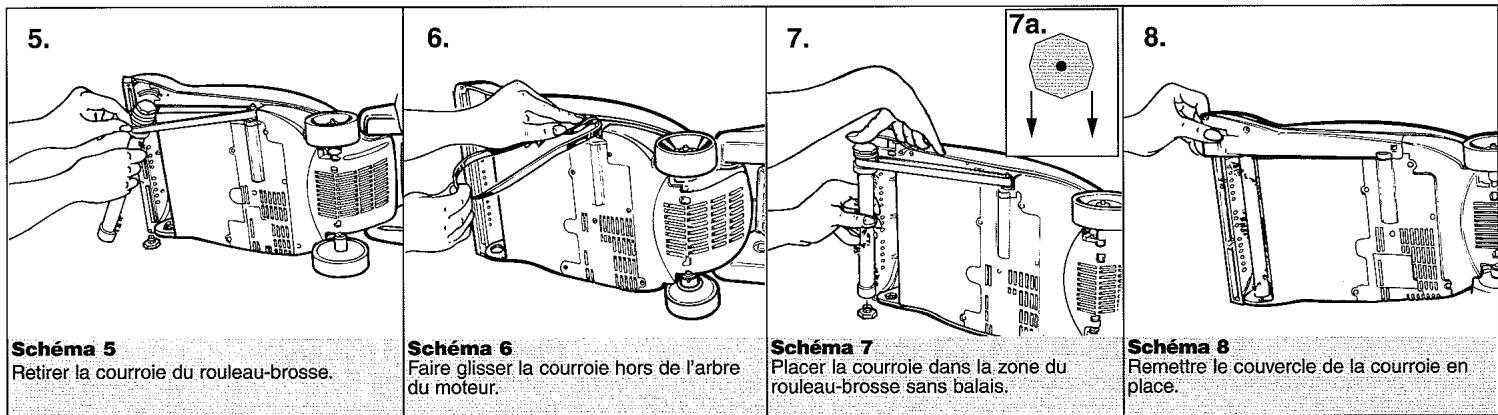 5.

Schéma 5
Retirer la courroie du rouleau-brosse.

6.

Schéma 6
Faire glisser la courroie hors de l'arbre du moteur.

7.

7a.

Schéma 7
Placer la courroie dans la zone du rouleau-brosse sans balais.

8.

Schéma 8
Remettre le couvercle de la courroie en place.