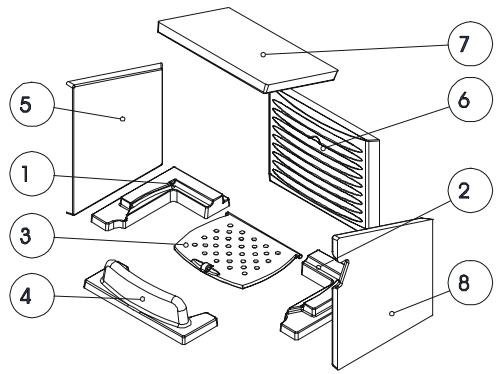 7
5
6
1
2
3
4
8