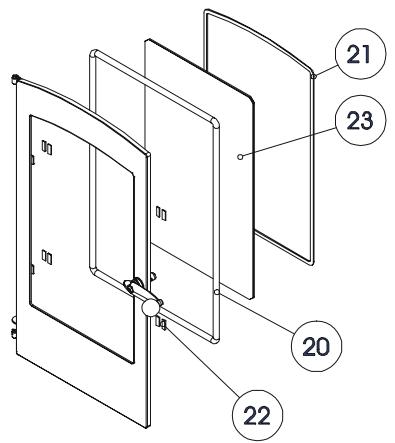 21
23
20
22