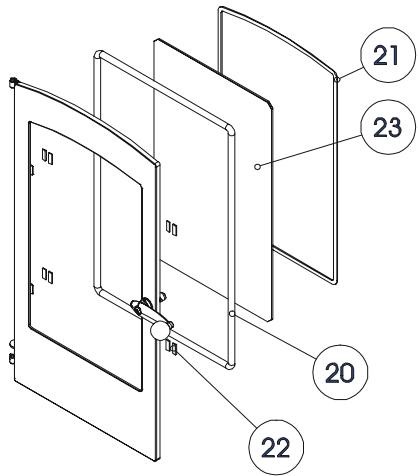 21
23
20
22