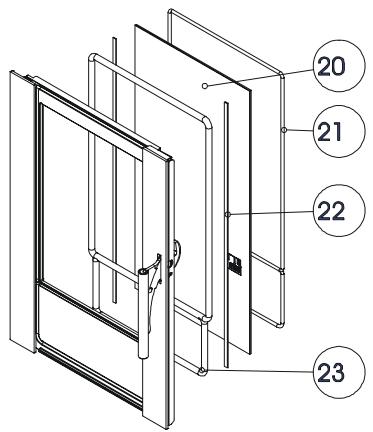 20
21
22
23