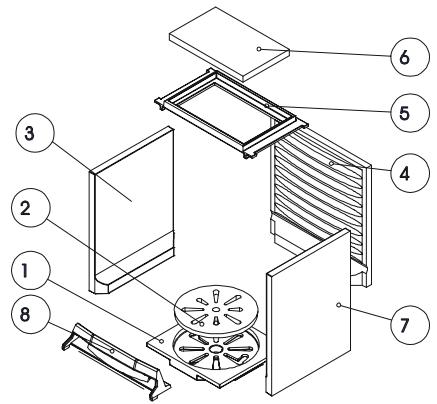 6
5
3
4
2
1
8
7