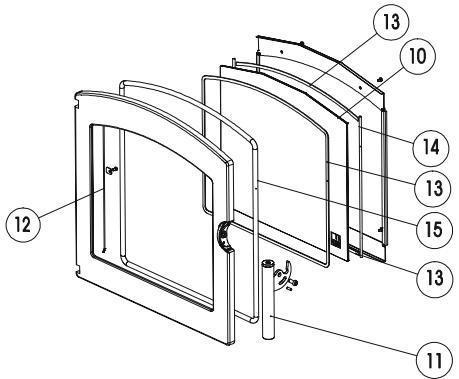 13
10
14
13
12
15
13
11