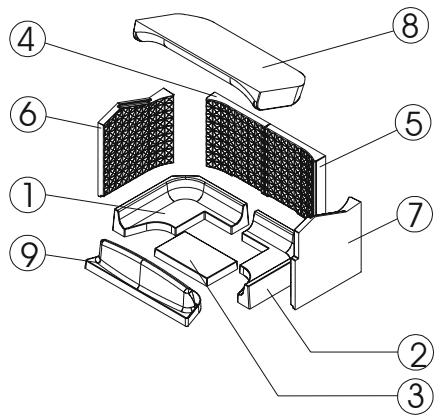 4
8
6
5
1
7
9
2
3