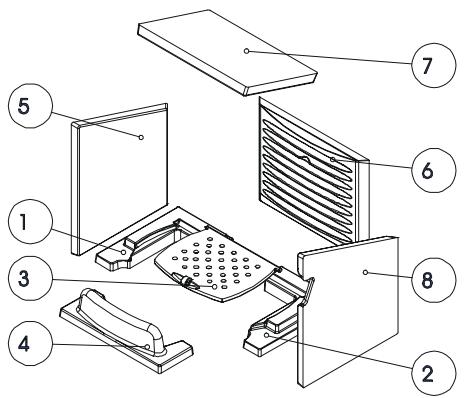 7
5
6
1
3
8
4
2