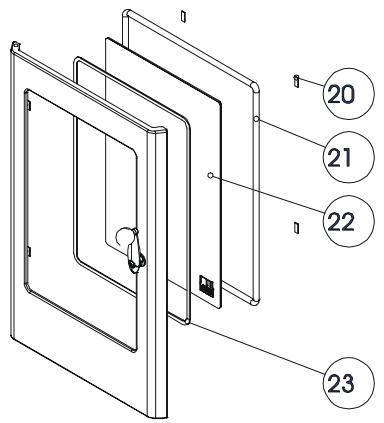 20
21
22
23