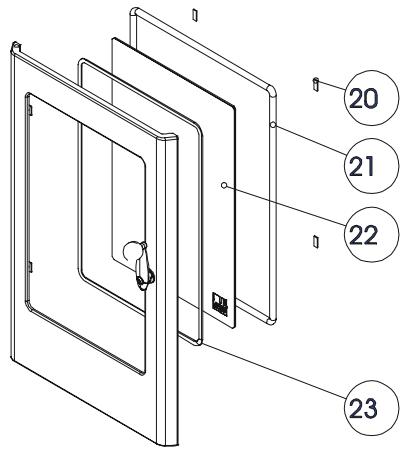 20

21

22

23