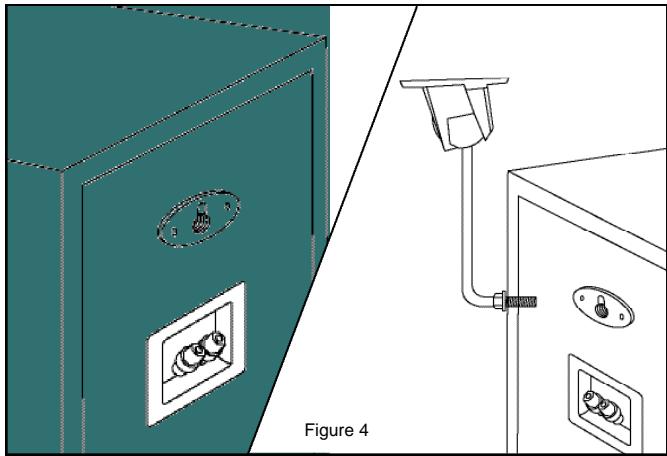 Figure 4