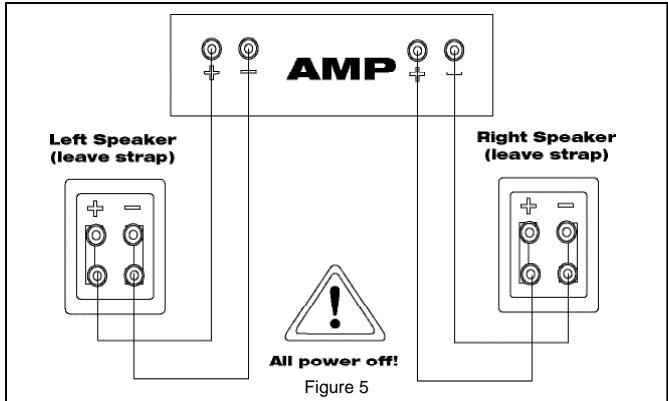 + − AMP + −

Left Speaker
(leave strap)

+ −

Right Speaker
(leave strap)

+ −

!

All power off!

Figure 5