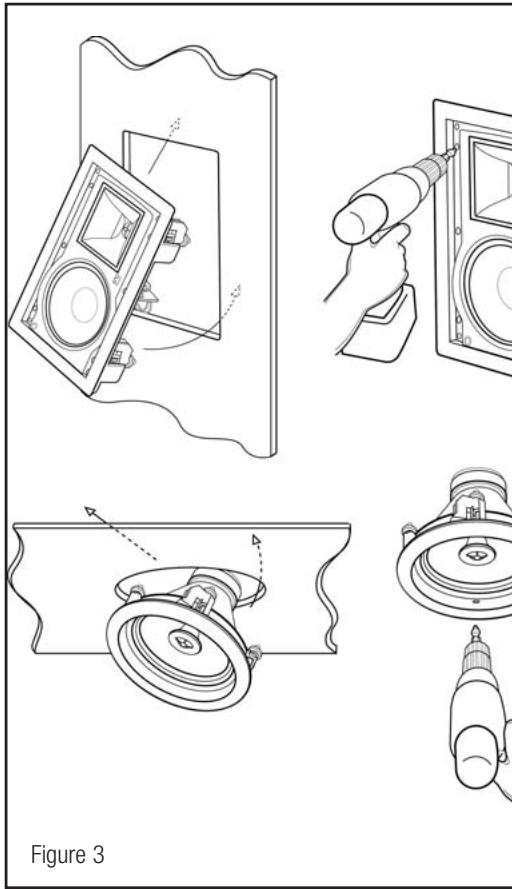 Figure 3