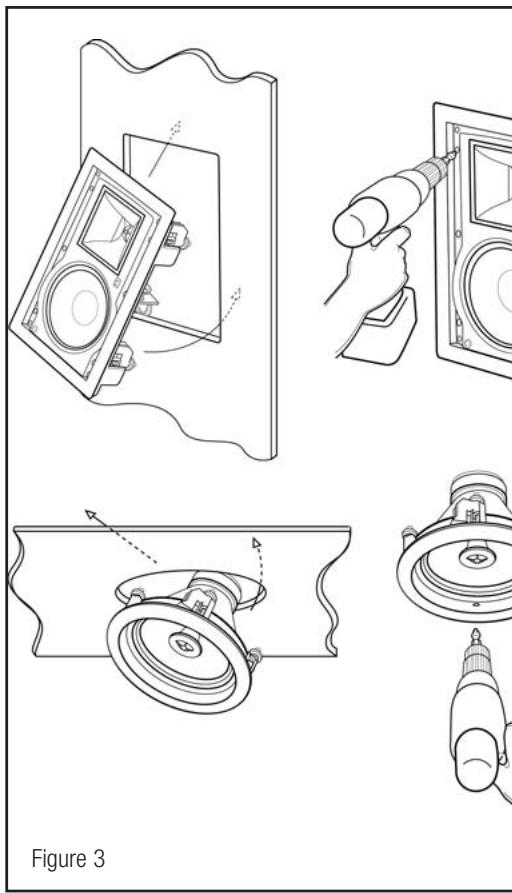 Figure 3