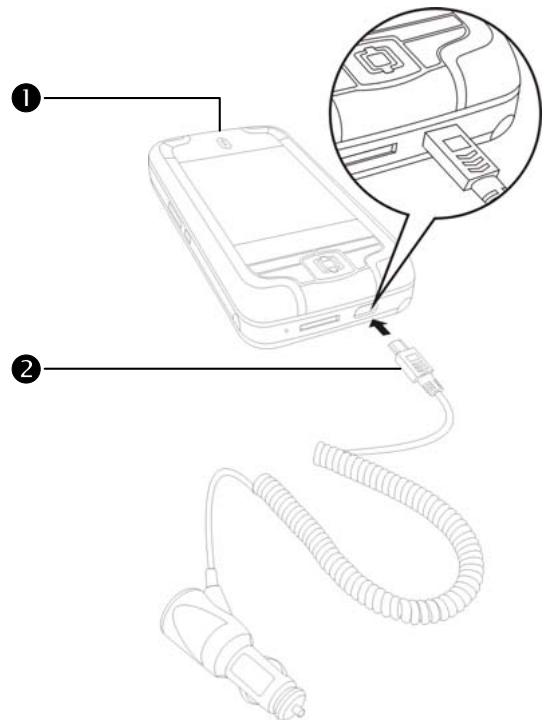 ❶
❷