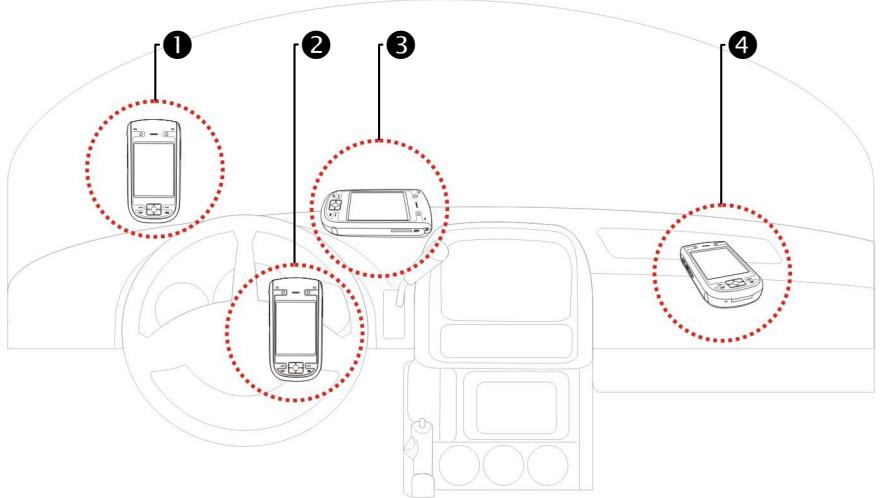 ❶
❷
❸
❹