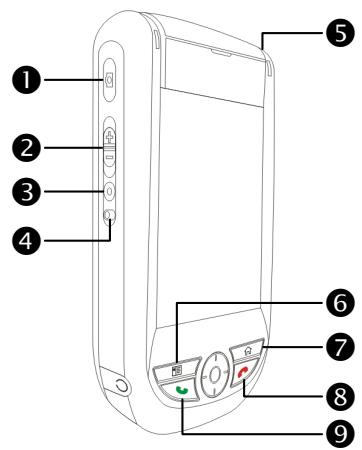 1
2
3
4
5
6
7
8
9