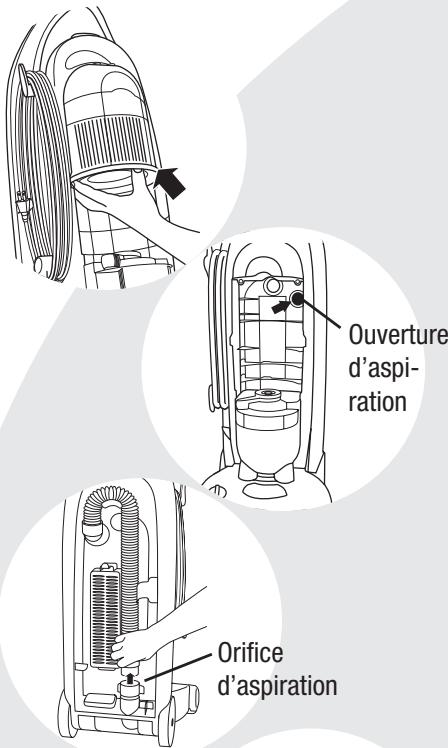 Ouverture d'aspiration

Orifice d'aspiration