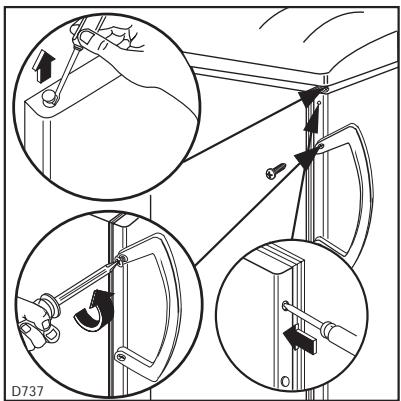 D737