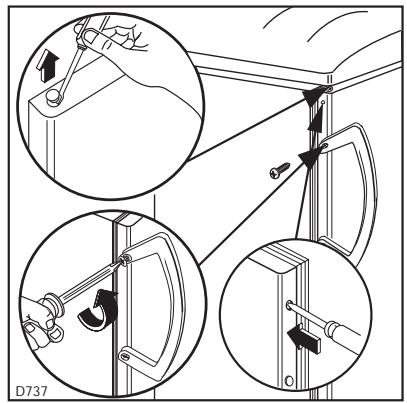 D737