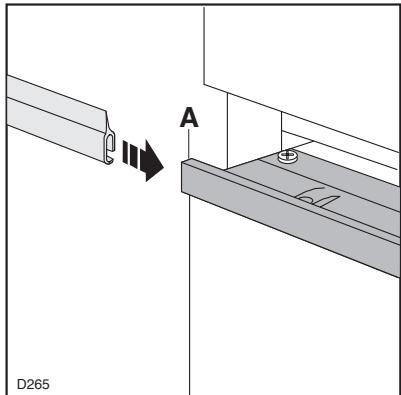 A

D265